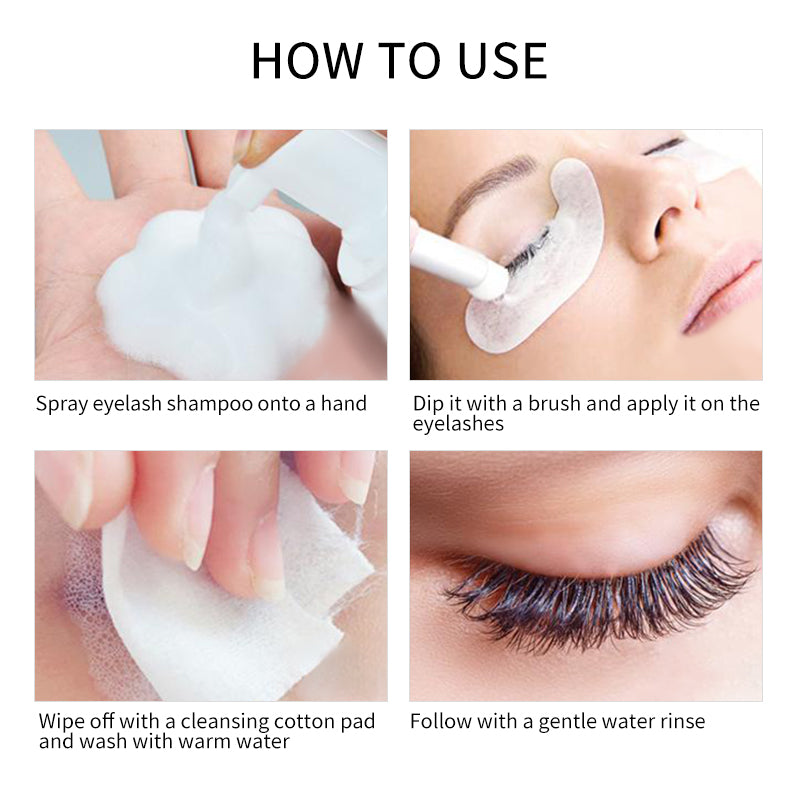 HOW TO USE

Spray eyelash shampoo onto a hand

Dip it with a brush and apply it on the eyelashes

Wipe off with a cleansing cotton pad and wash with warm water

Follow with a gentle water rinse